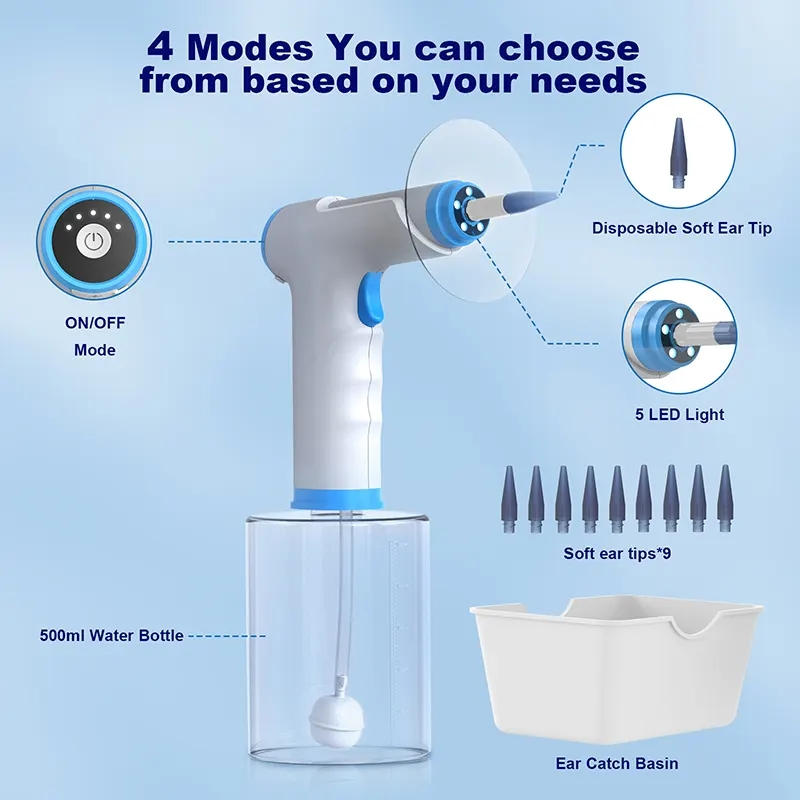 4 Modes You can choose from based on your needs

ON/OFF Mode

Disposable Soft Ear Tip

5 LED Light

Soft ear tips*9

500ml Water Bottle

Ear Catch Basin